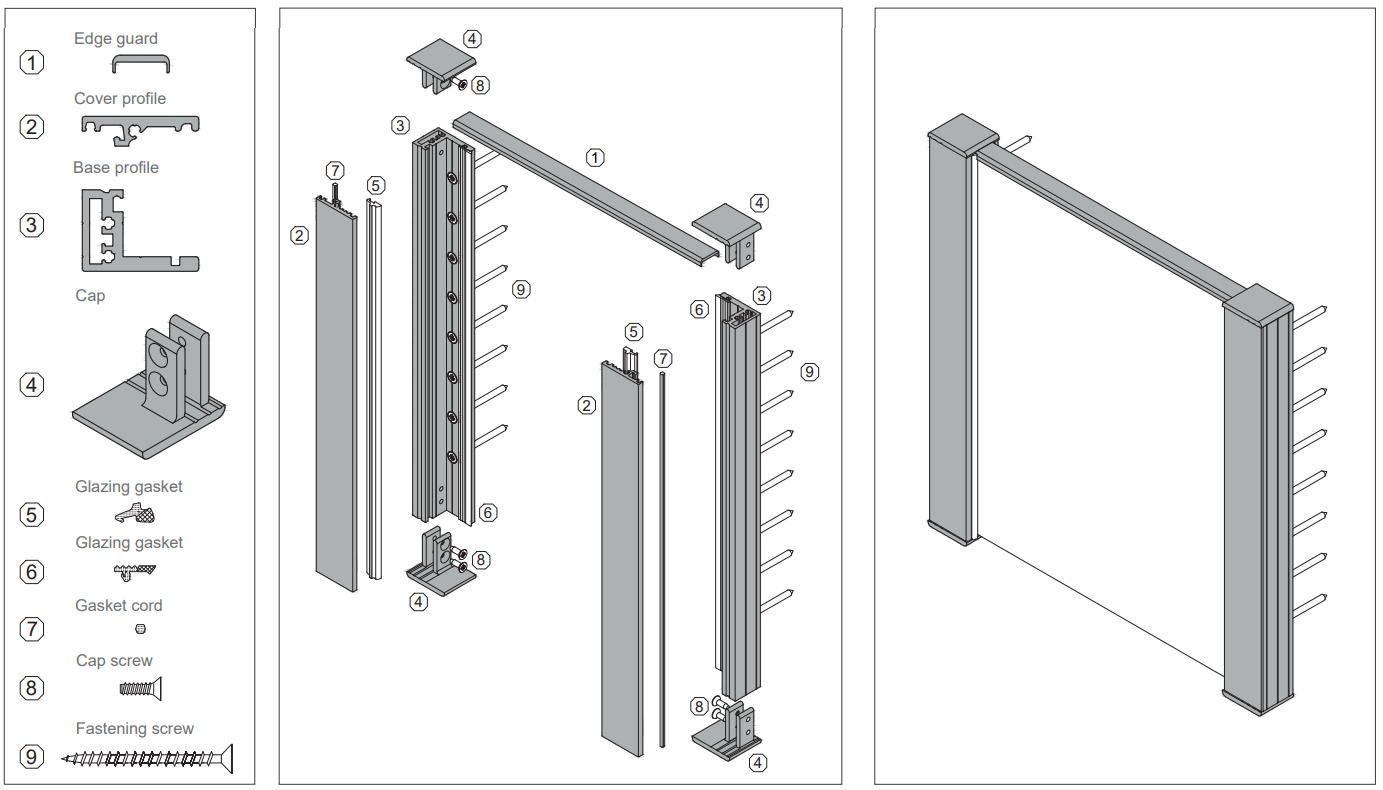 1 Edge guard
2 Cover profile
3 Base profile
4 Cap
5 Glazing gasket
6 Glazing gasket
7 Gasket cord
8 Cap screw
9 Fastening screw

4
8
3
1
7
5
2
4
9
6
3
5
7
9
2
6
8
4
8
4